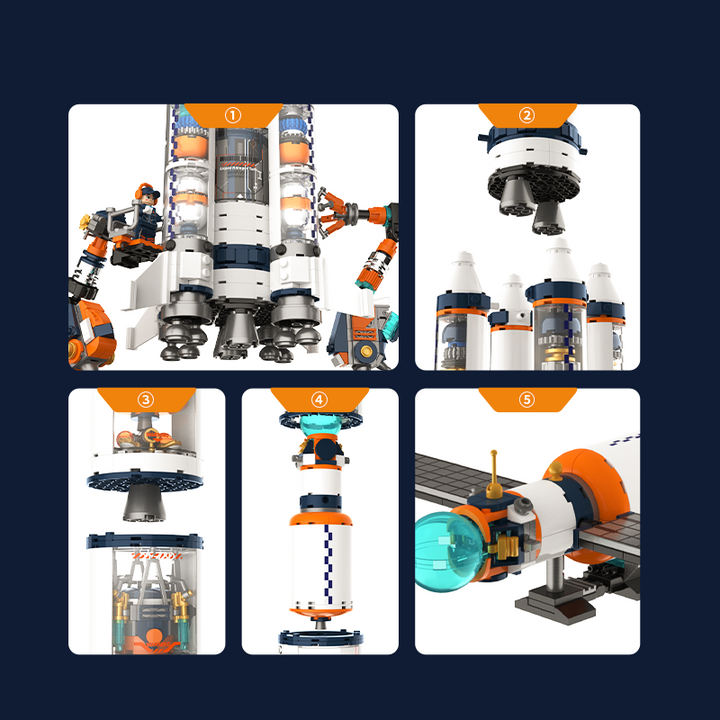 ①

②

③

④

⑤