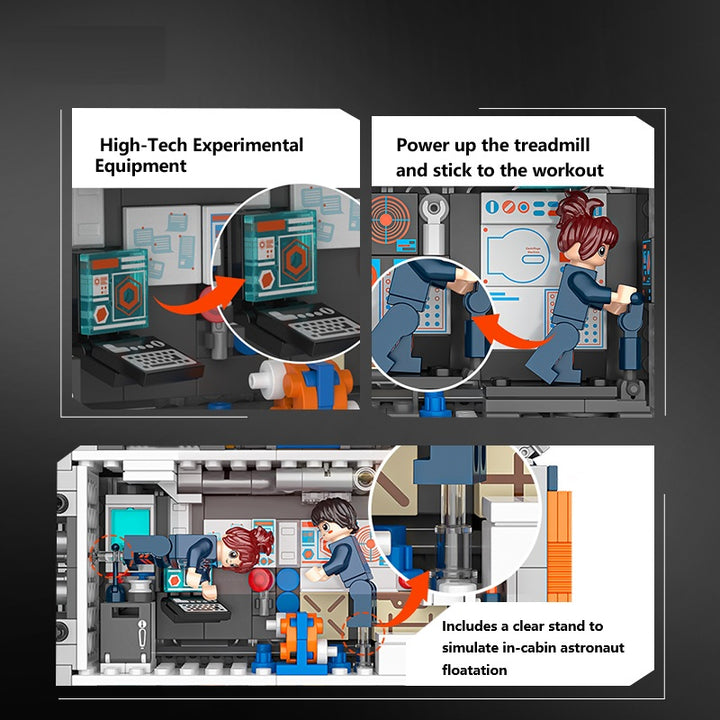 High-Tech Experimental Equipment

Power up the treadmill and stick to the workout

Includes a clear stand to simulate in-cabin astronaut floatation