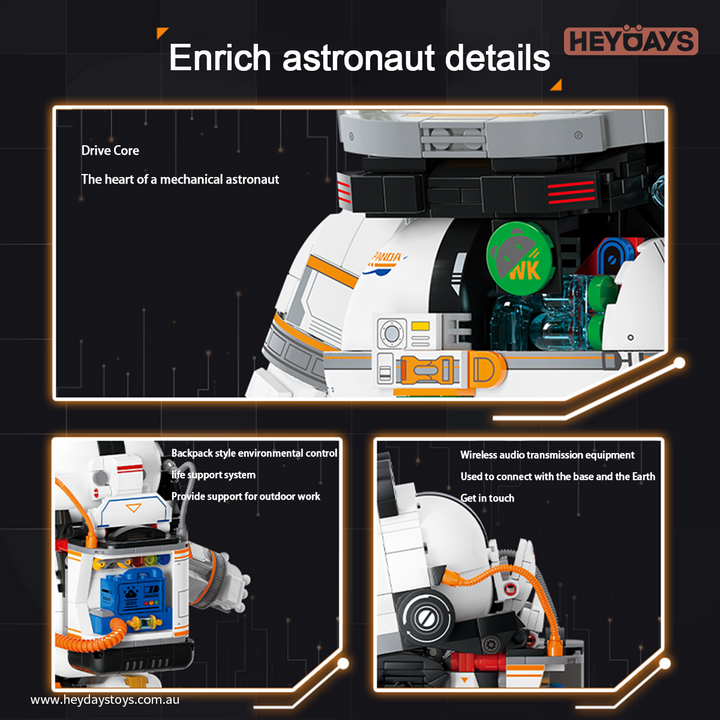 Enrich astronaut details

HEYDAYS

Drive Core

The heart of a mechanical astronaut

PANDA

WK

Backpack style environmental control life support system

Provide support for outdoor work

Wireless audio transmission equipment

Used to connect with the base and the Earth

Get in touch

www.heydaystoys.com.au